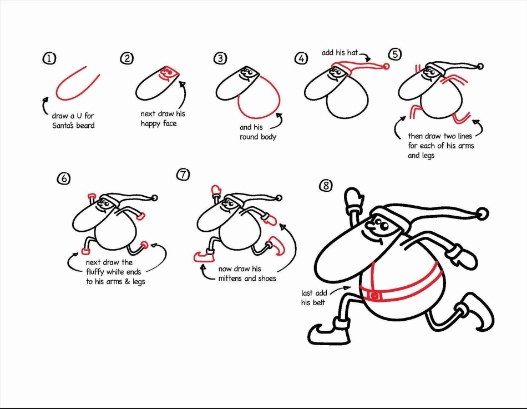 1

draw a U for Santa's beard

2

next draw his happy face

3

and his round body

4

add his hat

5

then draw two lines for each of his arms and legs

6

next draw the fluffy white ends to his arms & legs

7

now draw his mittens and shoes

8

last add his belt